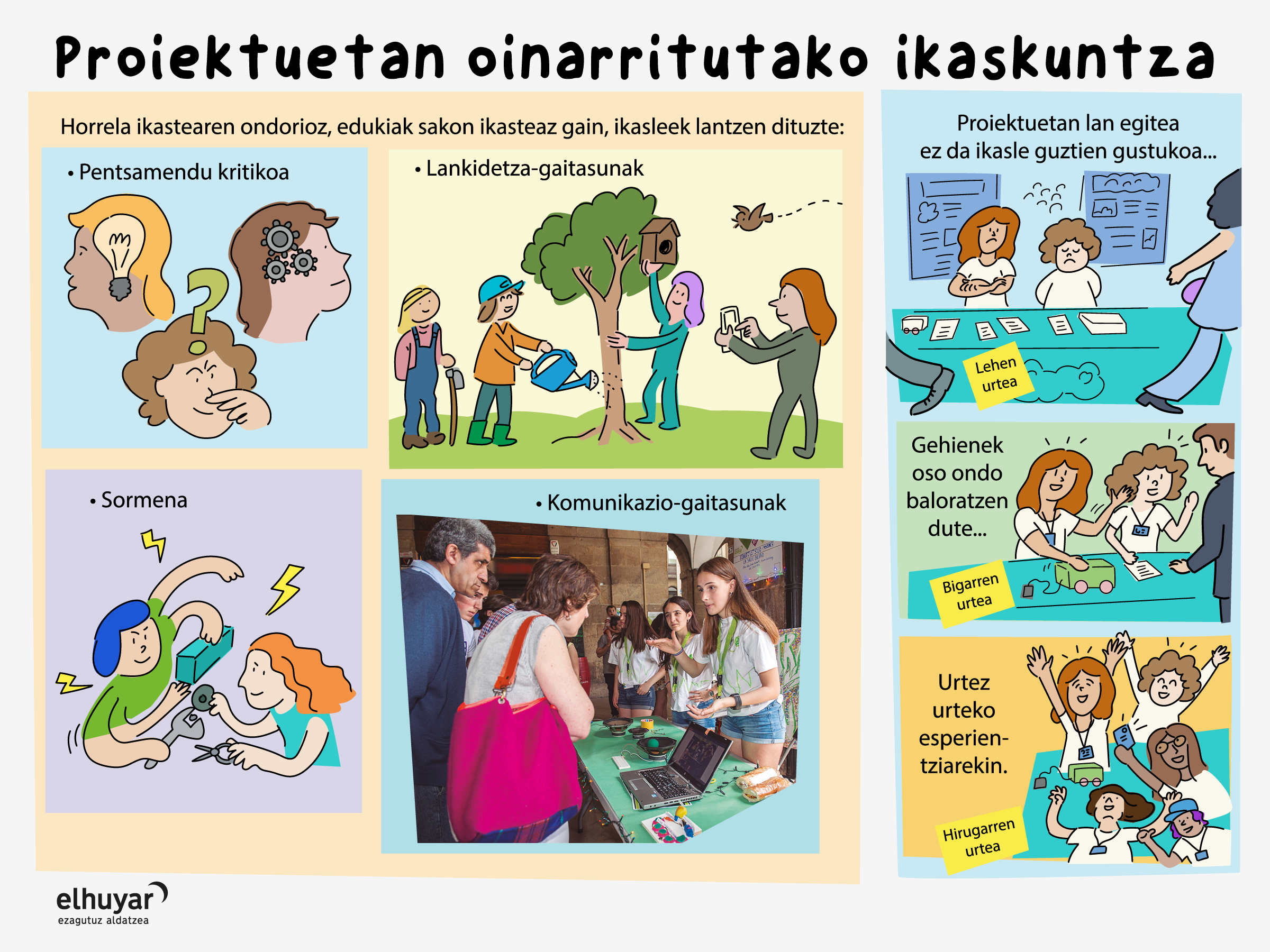 Proiektuetan oinarritutako ikaskuntza

Horrela ikastearen ondorioz, edukiak sakon ikasteaz gain, ikasleek lantzen dituzte:

• Pentsamendu kritikoa

• Lankidetza-gaitasunak

• Sormena

• Komunikazio-gaitasunak

Proiektuetan lan egitea ez da ikasle guztien gustukoa...

Lehen urtea

Gehienek oso ondo baloratzen dute...

Bigarren urtea

Urtez urteko esperientziarekin.

Hirugarren urtea

elhuyar
ezagutuz aldatzea