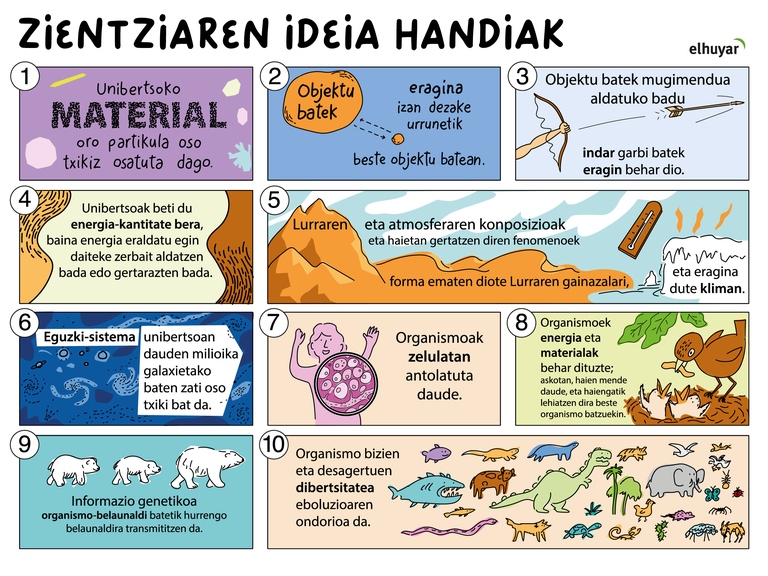 ZIENTZIAREN IDEIA HANDIAK

elhuyar

1
Unibertsoko MATERIAL oro partikula oso txikiz osatuta dago.

2
Objektu batek eragina izan dezake urrunetik beste objektu batean.

3
Objektu batek mugimendua aldatuko badu indar garbi batek eragin behar dio.

4
Unibertsoak beti du energia-kantitate bera, baina energia eraldatu egin daiteke zerbait aldatzen bada edo gertarazten bada.

5
Lurraren eta atmosferaren konposizioak eta haietan gertatzen diren fenomenoek forma ematen diote Lurraren gainazalari, eta eragina dute kliman.

6
Eguzki-sistema unibertsoan dauden milioika galaxietako baten zati oso txiki bat da.

7
Organismoak zelulatan antolatuta daude.

8
Organismoek energia eta materialak behar dituzte; askotan, haien mende daude, eta haiengatik lehiatzen dira beste organismo batzuekin.

9
Informazio genetikoa organismo-belaunaldi batetik hurrengo belaunaldira transmititzen da.

10
Organismo bizien eta desagertuen dibertsitatea eboluzioaren ondorioa da.