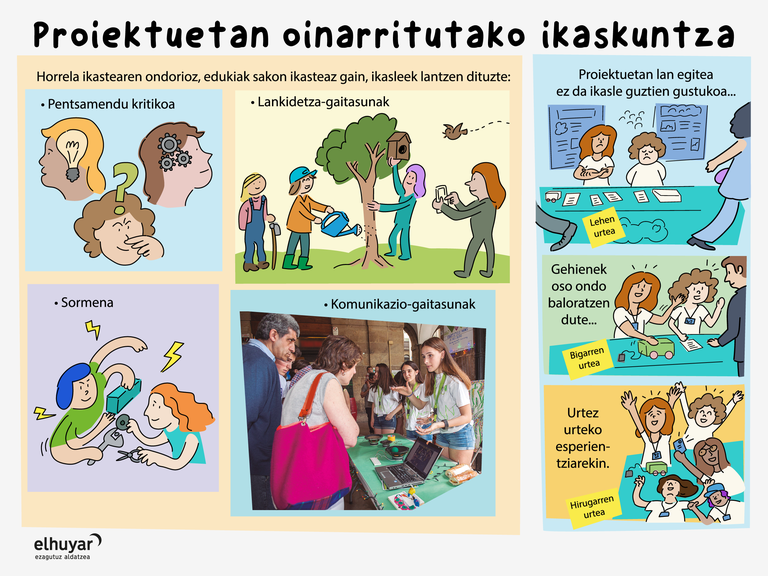 Proiektuetan oinarritutako ikaskuntza

Horrela ikastearen ondorioz, edukiak sakon ikasteaz gain, ikasleek lantzen dituzte:

• Pentsamendu kritikoa

• Lankidetza-gaitasunak

• Sormena

• Komunikazio-gaitasunak

Proiektuetan lan egitea ez da ikasle guztien gustukoa...

Lehen urtea

Gehienek oso ondo baloratzen dute...

Bigarren urtea

Urtez urteko esperientziarekin.

Hirugarren urtea

elhuyar
ezagutuz aldatzea