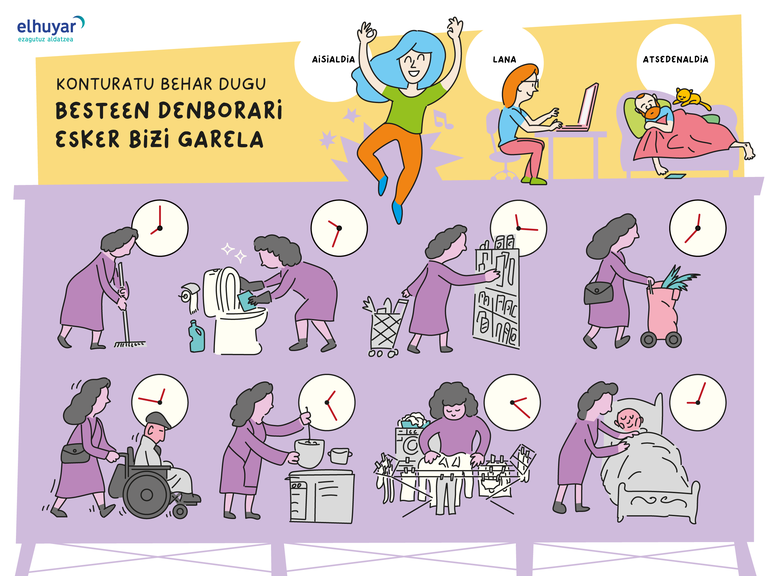 elhuyar
ezagutuz aldatzea

KONTURATU BEHAR DUGU
BESTEEN DENBORARI ESKER BIZI GARELA

AISIALDIA

LANA

ATSEDENALDIA